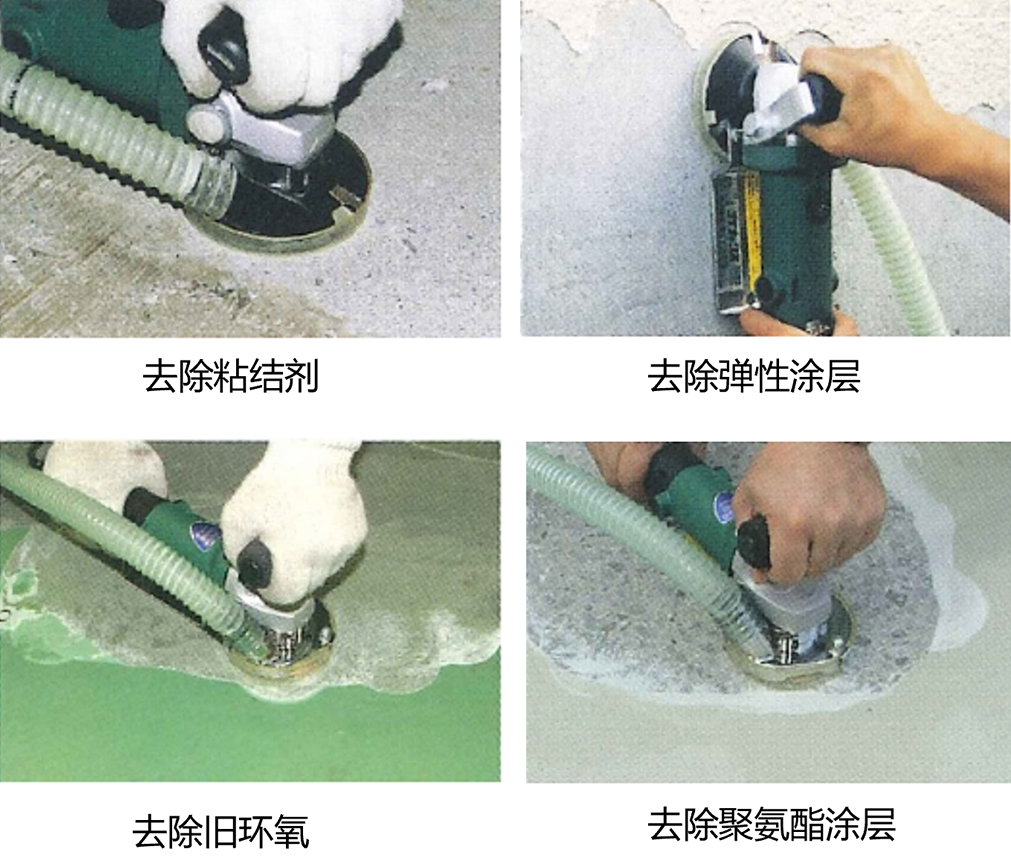 去除粘结剂

去除弹性涂层

去除旧环氧

去除聚氨酯涂层